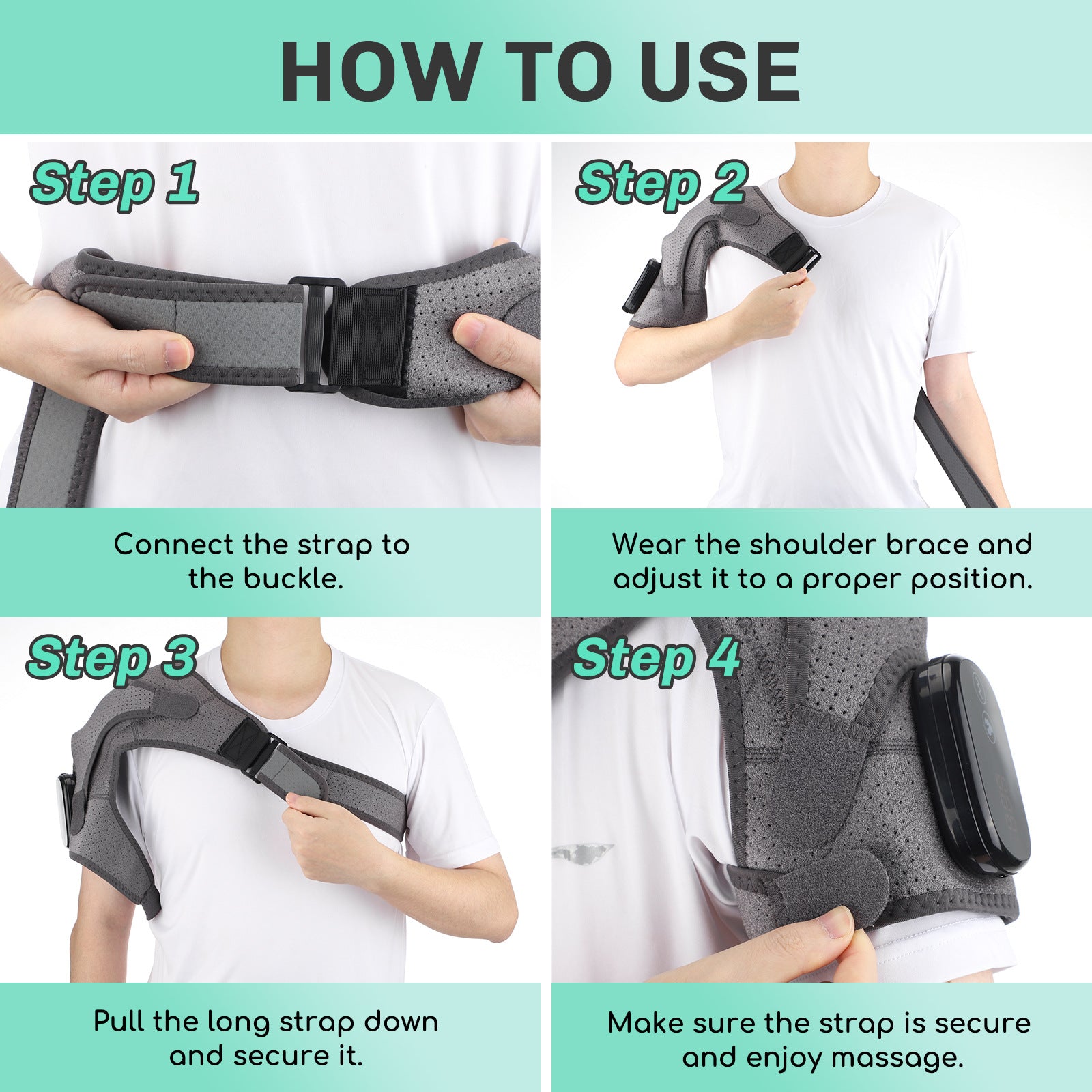 HOW TO USE

Step 1

Connect the strap to the buckle.

Step 2

Wear the shoulder brace and adjust it to a proper position.

Step 3

Pull the long strap down and secure it.

Step 4

Make sure the strap is secure and enjoy massage.